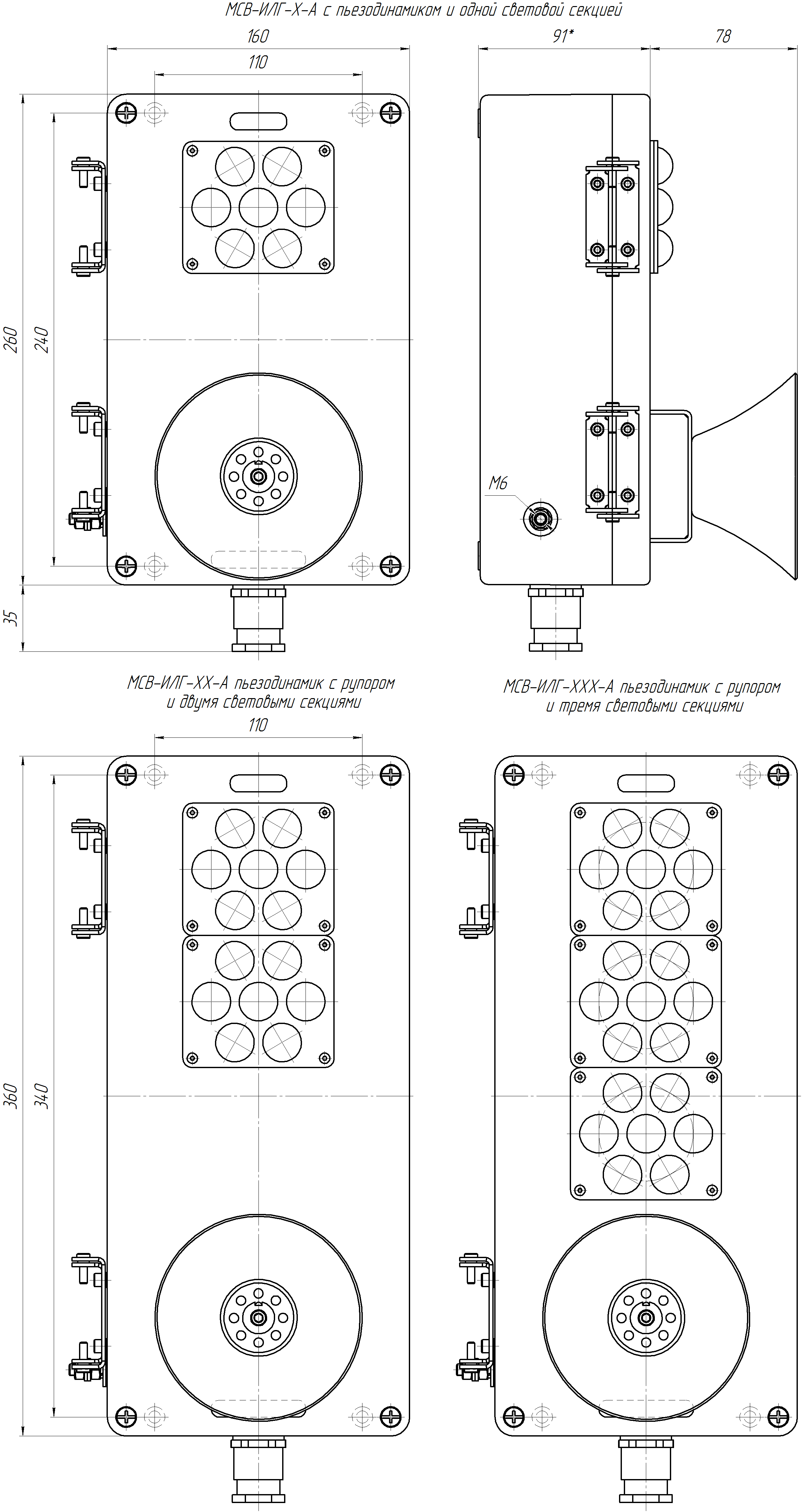 МСВ-ИЛГ-Х-А с пьезодинамиком и одной световой секцией

160

110

91*

78

260

240

35

М6

МСВ-ИЛГ-ХХ-А пьезодинамик с рупором и двумя световыми секциями

МСВ-ИЛГ-ХХХ-А пьезодинамик с рупором и тремя световыми секциями

110

360

340