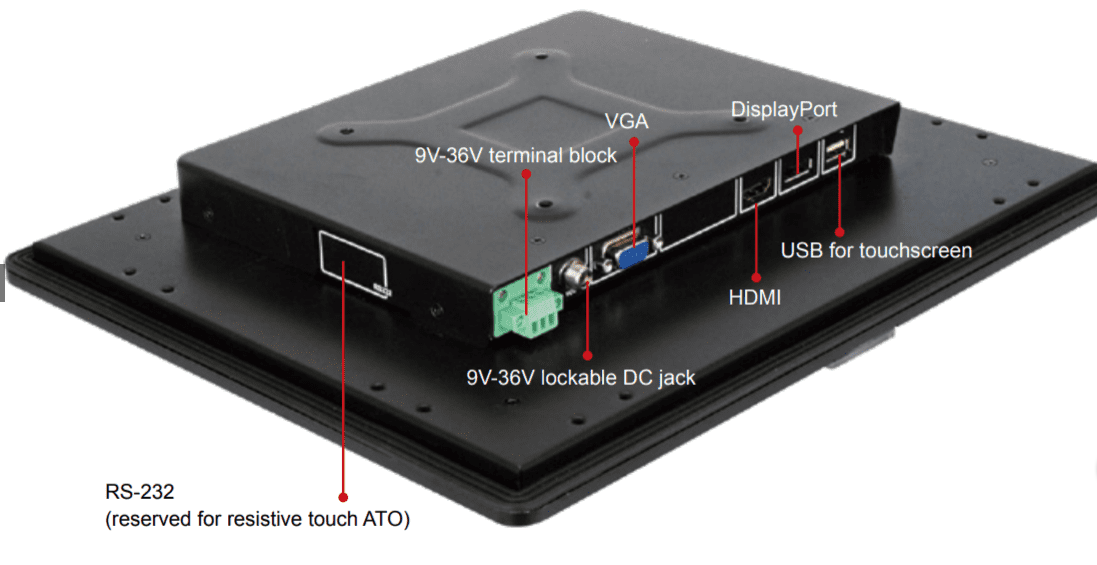 DisplayPort

VGA

9V-36V terminal block

USB for touchscreen

HDMI

9V-36V lockable DC jack

RS-232
(reserved for resistive touch ATO)