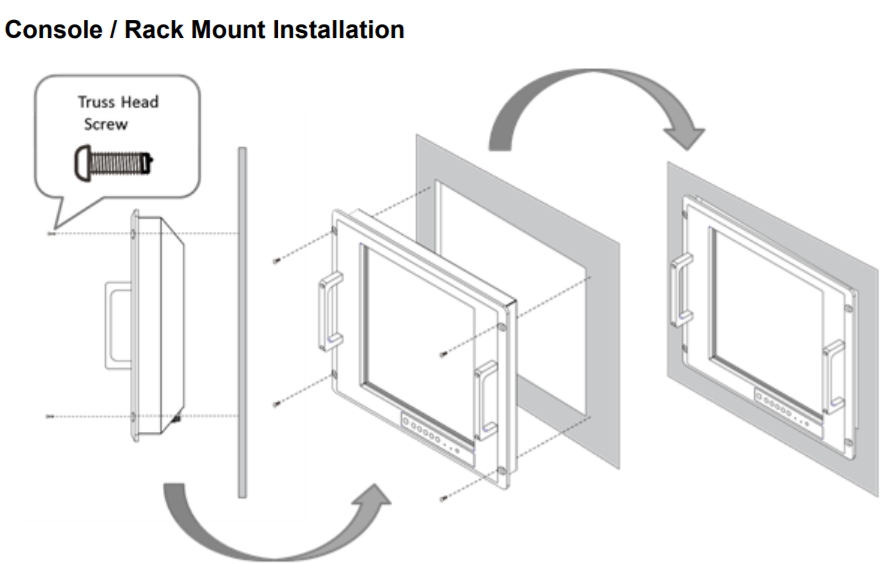 Console / Rack Mount Installation

Truss Head Screw