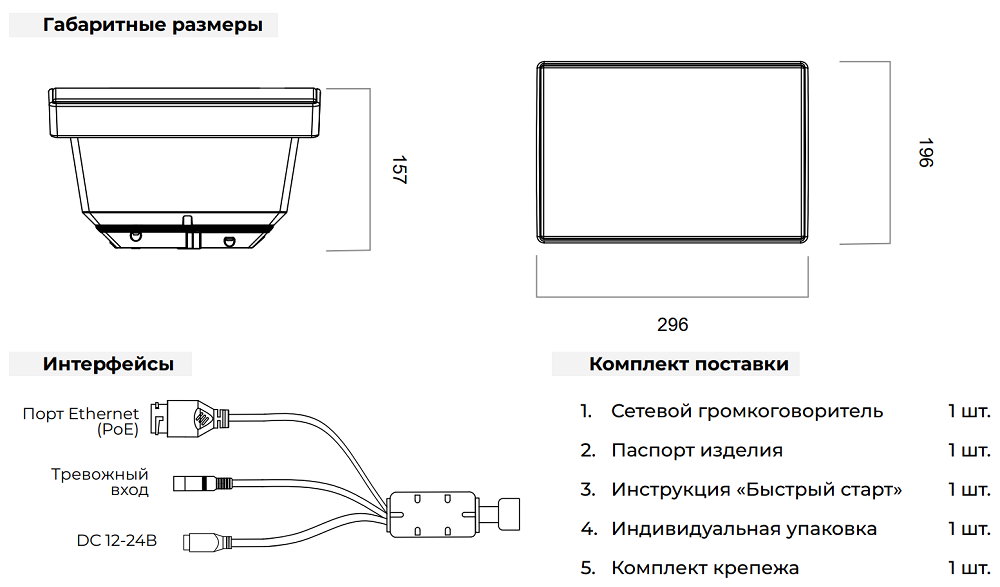 Габаритные размеры

157

196

296

Интерфейсы

Порт Ethernet (PoE)

Тревожный вход

DC 12-24В

Комплект поставки

1. Сетевой громкоговоритель 1 шт.

2. Паспорт изделия 1 шт.

3. Инструкция «Быстрый старт» 1 шт.

4. Индивидуальная упаковка 1 шт.

5. Комплект крепежа 1 шт.