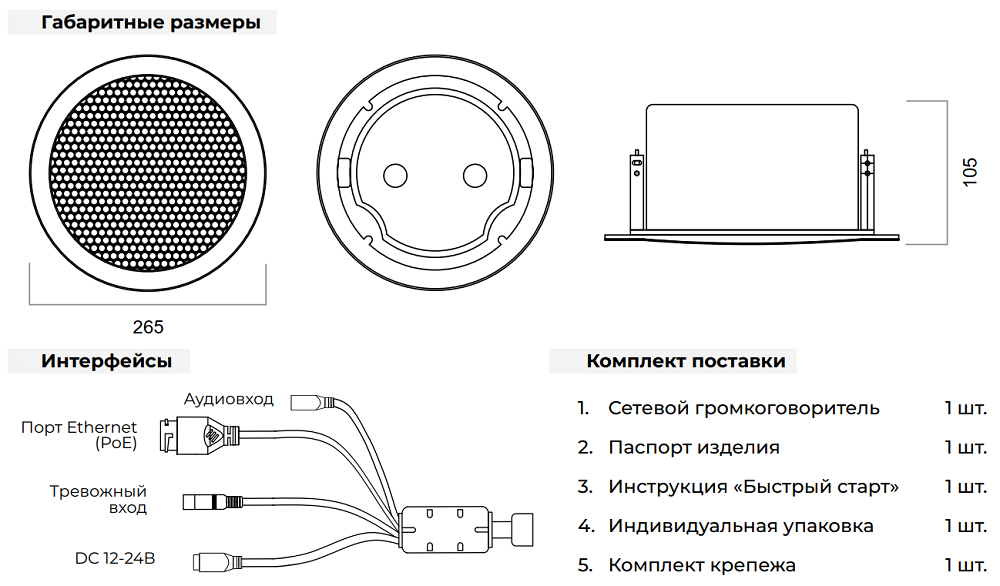 Габаритные размеры

265

105

Интерфейсы

Аудиовход

Порт Ethernet (PoE)

Тревожный вход

DC 12-24В

Комплект поставки

1. Сетевой громкоговоритель 1 шт.

2. Паспорт изделия 1 шт.

3. Инструкция «Быстрый старт» 1 шт.

4. Индивидуальная упаковка 1 шт.

5. Комплект крепежа 1 шт.