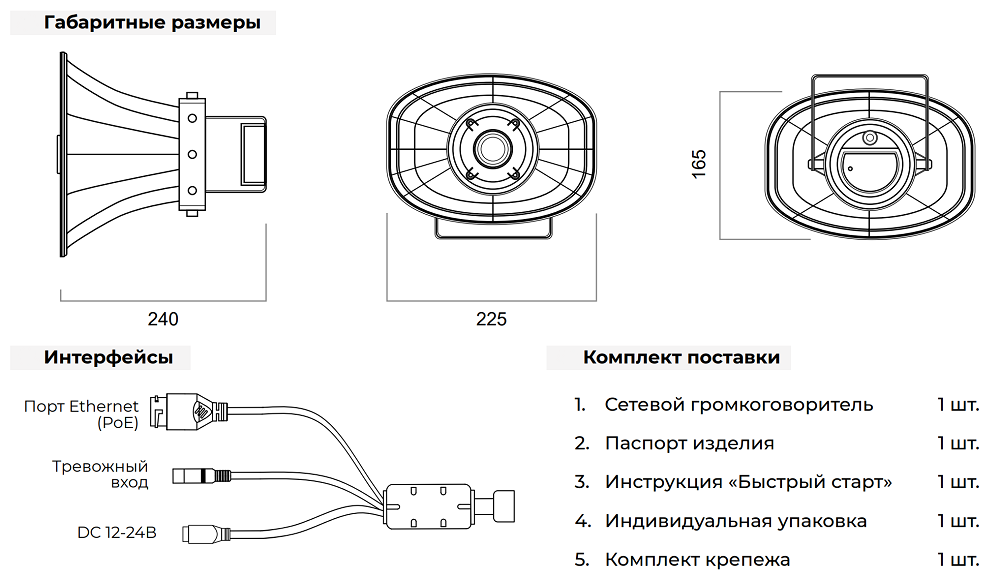 Габаритные размеры

240

225

165

Интерфейсы

Порт Ethernet (PoE)

Тревожный вход

DC 12-24В

Комплект поставки

1. Сетевой громкоговоритель 1 шт.
2. Паспорт изделия 1 шт.
3. Инструкция «Быстрый старт» 1 шт.
4. Индивидуальная упаковка 1 шт.
5. Комплект крепежа 1 шт.