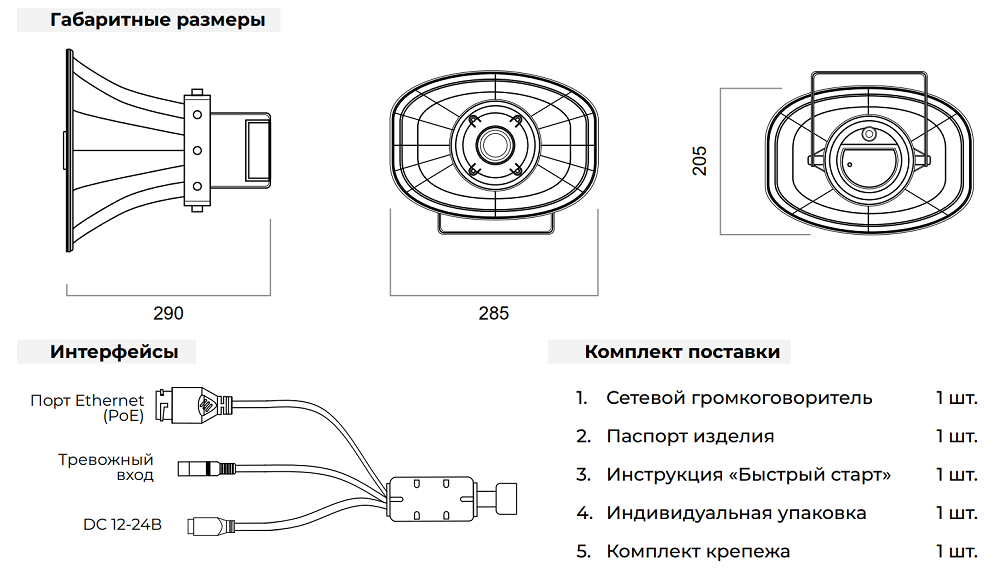 Габаритные размеры

290

285

205

Интерфейсы

Порт Ethernet (PoE)

Тревожный вход

DC 12-24В

Комплект поставки

1. Сетевой громкоговоритель 1 шт.

2. Паспорт изделия 1 шт.

3. Инструкция «Быстрый старт» 1 шт.

4. Индивидуальная упаковка 1 шт.

5. Комплект крепежа 1 шт.