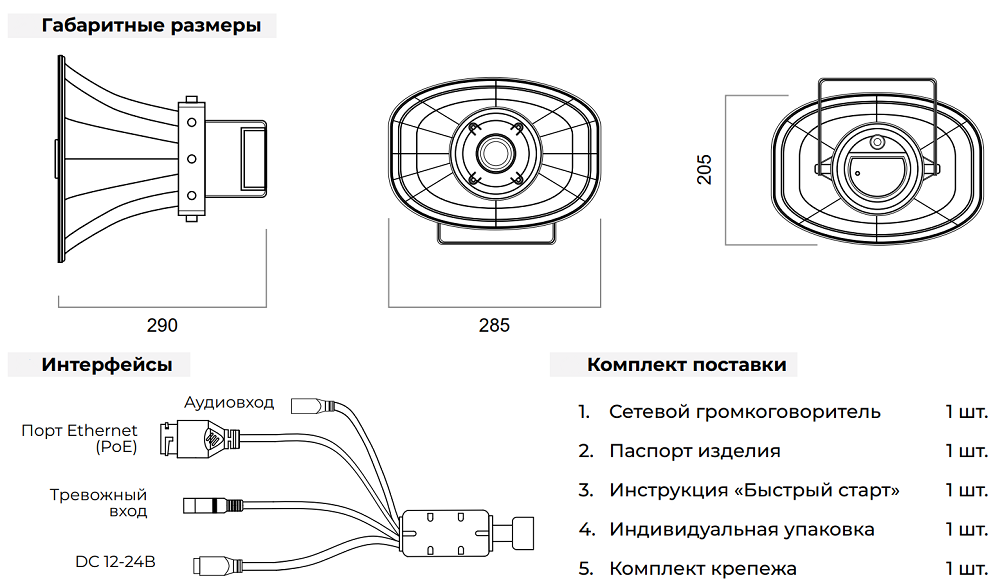 Габаритные размеры

290

285

205

Интерфейсы

Аудиовход

Порт Ethernet (PoE)

Тревожный вход

DC 12-24В

Комплект поставки

1. Сетевой громкоговоритель 1 шт.
2. Паспорт изделия 1 шт.
3. Инструкция «Быстрый старт» 1 шт.
4. Индивидуальная упаковка 1 шт.
5. Комплект крепежа 1 шт.