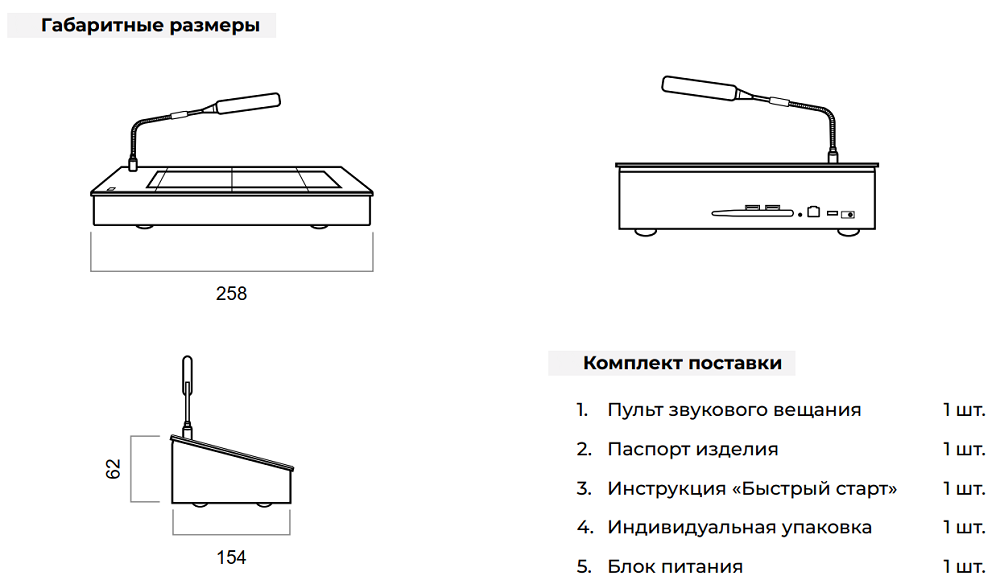 Габаритные размеры

258

62

154

Комплект поставки

1. Пульт звукового вещания 1 шт.

2. Паспорт изделия 1 шт.

3. Инструкция «Быстрый старт» 1 шт.

4. Индивидуальная упаковка 1 шт.

5. Блок питания 1 шт.