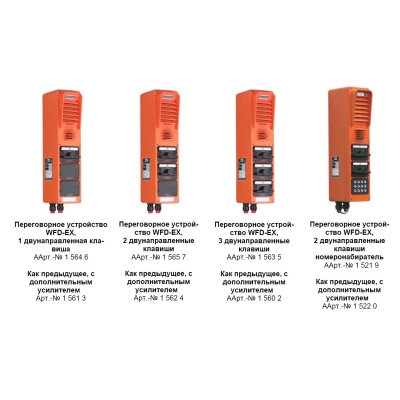 Переговорное устройство WFD-EX, 1 двунаправленная клавиша
ААрт.-№ 1 564 6

Как предыдущее, с дополнительным усилителем
Арт.-№ 1 561 3

Переговорное устройство WFD-EX, 2 двунаправленные клавиши
ААрт.-№ 1 565 7

Как предыдущее, с дополнительным усилителем
Арт.-№ 1 562 4

Переговорное устройство WFD-EX, 3 двунаправленные клавиши
ААрт.-№ 1 563 5

Как предыдущее, с дополнительным усилителем
ААрт.-№ 1 560 2

Переговорное устройство WFD-EX, 2 двунаправленные клавиши номеронабиратель
ААрт.-№ 1 521 9

Как предыдущее, с дополнительным усилителем
ААрт.-№ 1 522 0