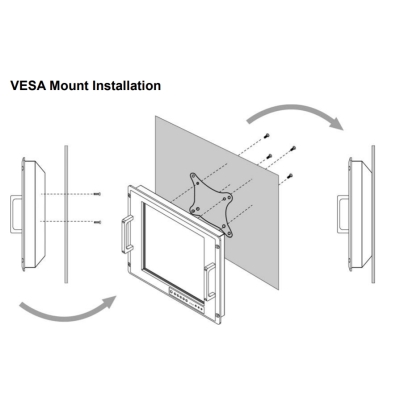 VESA Mount Installation