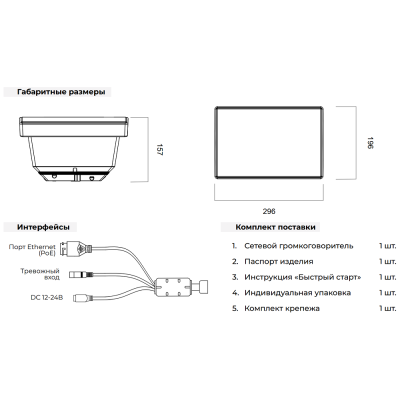 Габаритные размеры

157

196

298

Интерфейсы

Порт Ethernet (PoE)

Тревожный вход

DC 12-24В

Комплект поставки

1. Сетевой громкоговоритель 1 шт.
2. Паспорт изделия 1 шт.
3. Инструкция «Быстрый старт» 1 шт.
4. Индивидуальная упаковка 1 шт.
5. Комплект крепежа 1 шт.