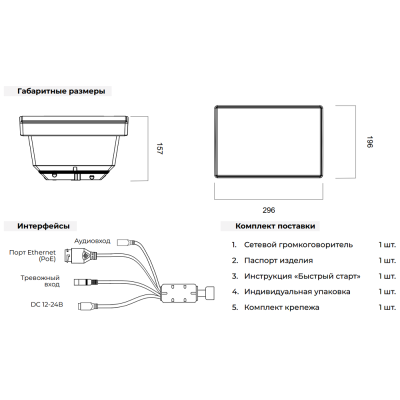 Габаритные размеры

157

186

296

Интерфейсы

Аудиовход

Порт Ethernet (PoE)

Тревожный вход

DC 12-24В

Комплект поставки

1. Сетевой громкоговоритель 1 шт.
2. Паспорт изделия 1 шт.
3. Инструкция «Быстрый старт» 1 шт.
4. Индивидуальная упаковка 1 шт.
5. Комплект крепежа 1 шт.