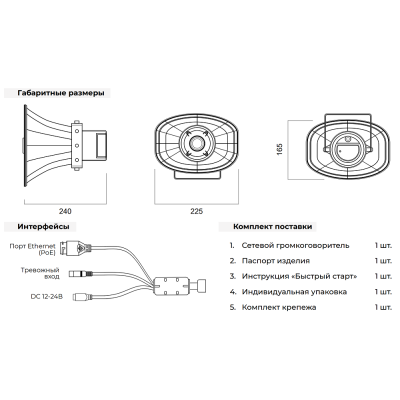 Габаритные размеры

240

225

165

Интерфейсы

Порт Ethernet (PoE)

Тревожный вход

DC 12-24В

Комплект поставки

1. Сетевой громкоговоритель 1 шт.

2. Паспорт изделия 1 шт.

3. Инструкция «Быстрый старт» 1 шт.

4. Индивидуальная упаковка 1 шт.

5. Комплект крепежа 1 шт.